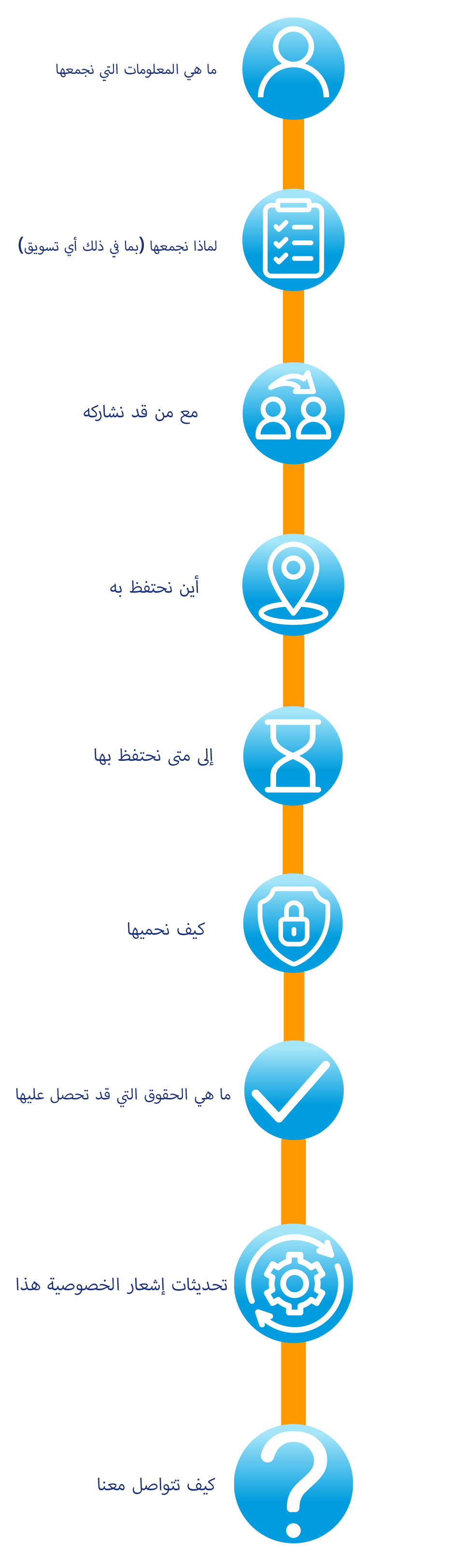 ما هي المعلومات التي نجمعها

لماذا نجمعها (بما في ذلك أي تسويق)

مع من قد نشاركه

أين نحتفظ به

إلى متى نحتفظ بها

كيف نحميها

ما هي الحقوق التي قد تحصل عليها

تحديثات إشعار الخصوصية هذا

كيف تتواصل معنا